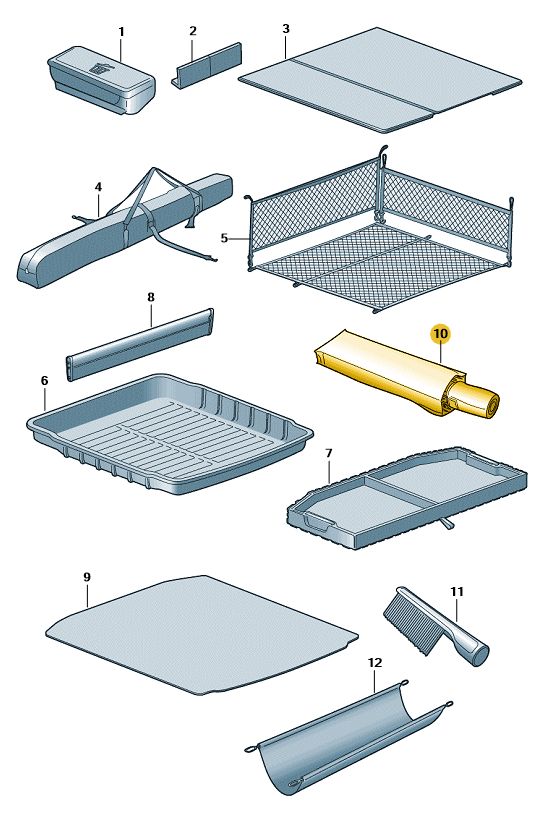 1
2
3
4
5
8
10
6
7
9
11
12