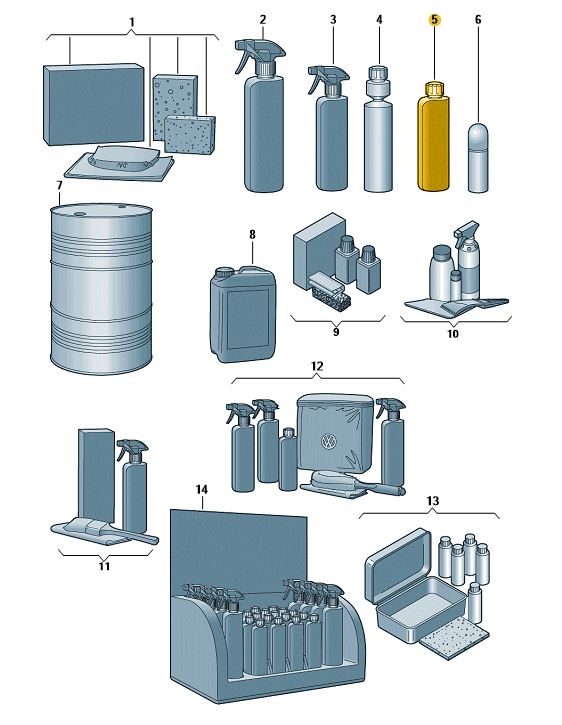 1
2
3
4
5
6
7
8
9
10
12
11
14
13