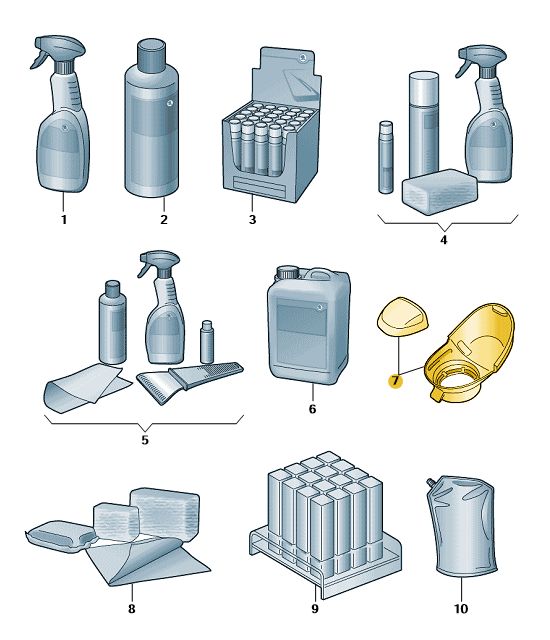 1
2
3
4
5
6
7
8
9
10