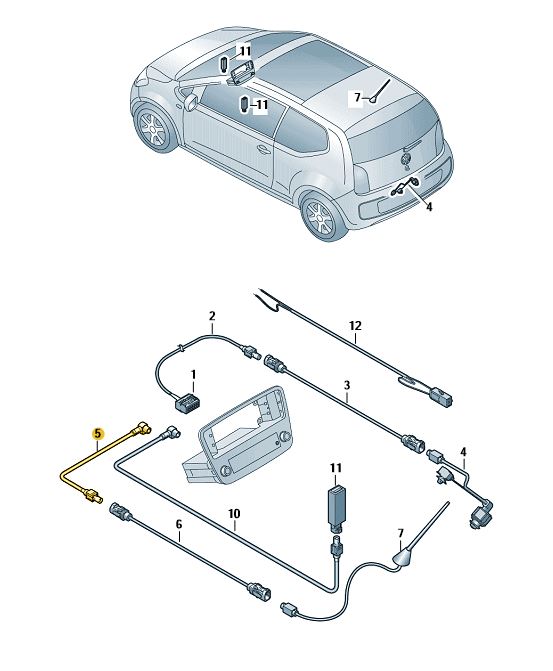 11
7
11
4
2
12
1
3
5
4
11
10
6
7