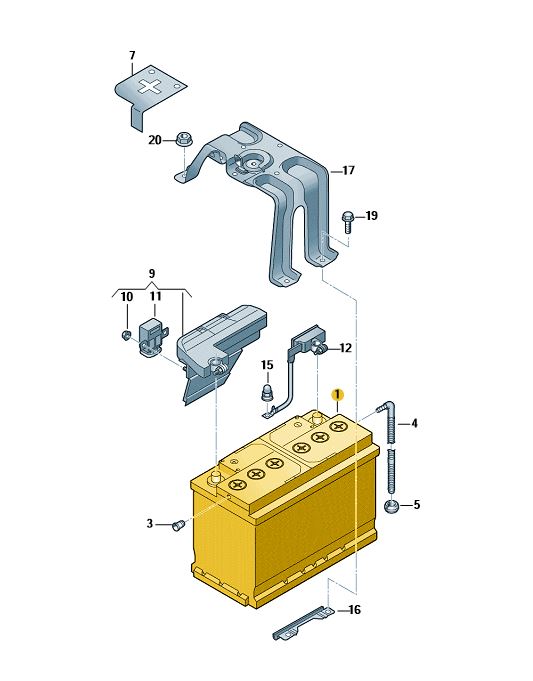 7
20
17
19
9
10
11
12
15
1
4
5
3
16