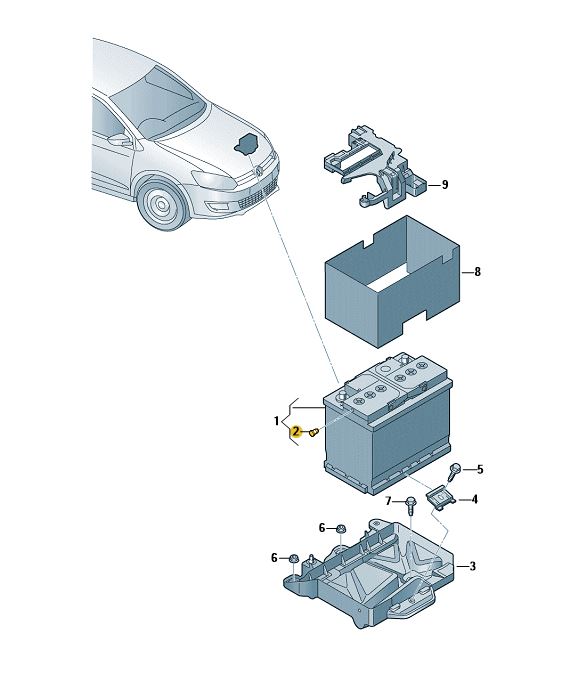 9
8
1
2
5
4
7
6
6
3