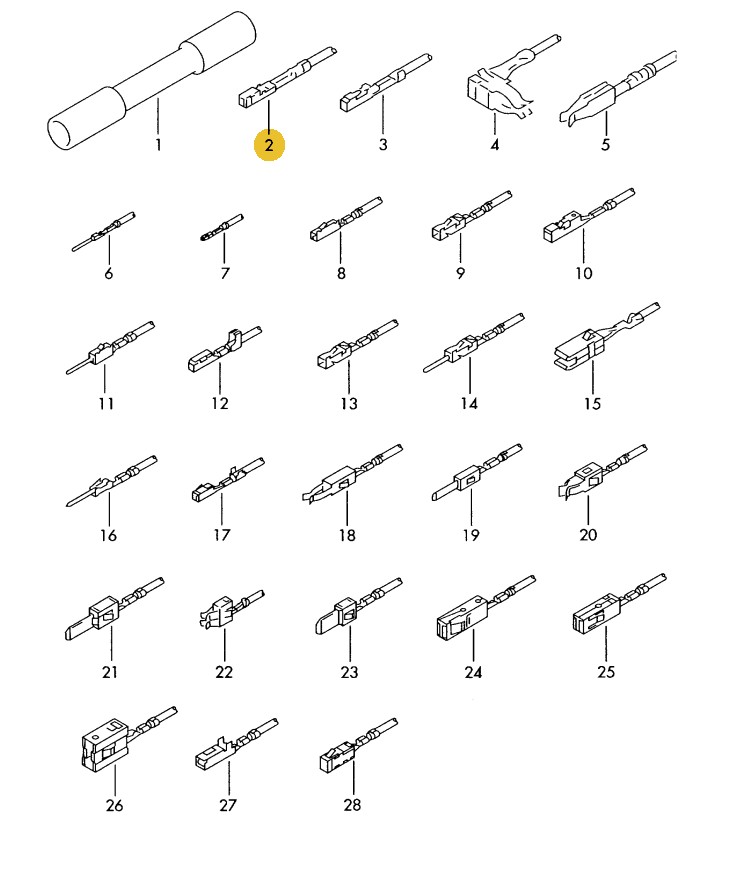 1 2 3 4 5
6 7 8 9 10
11 12 13 14 15
16 17 18 19 20
21 22 23 24 25
26 27 28