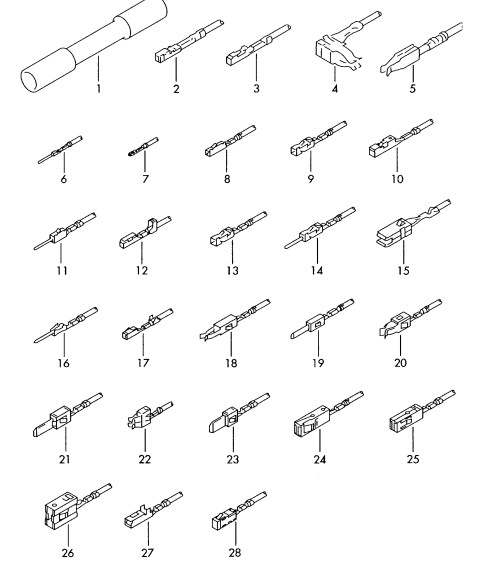 1
2
3
4
5
6
7
8
9
10
11
12
13
14
15
16
17
18
19
20
21
22
23
24
25
26
27
28