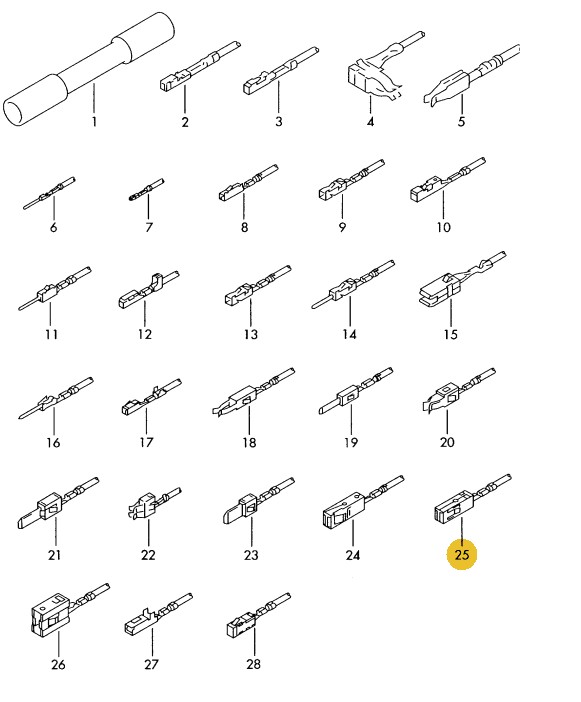 1 2 3 4 5
6 7 8 9 10
11 12 13 14 15
16 17 18 19 20
21 22 23 24 25
26 27 28