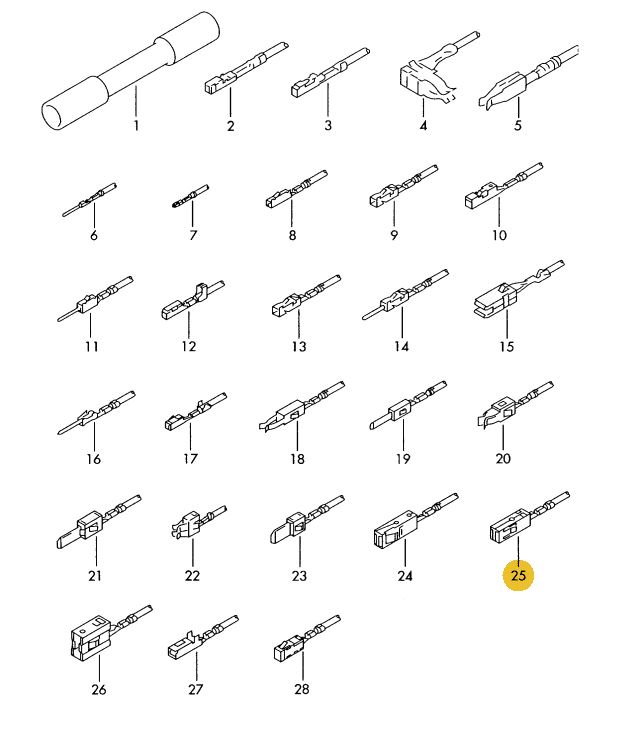 1
2
3
4
5
6
7
8
9
10
11
12
13
14
15
16
17
18
19
20
21
22
23
24
25
26
27
28