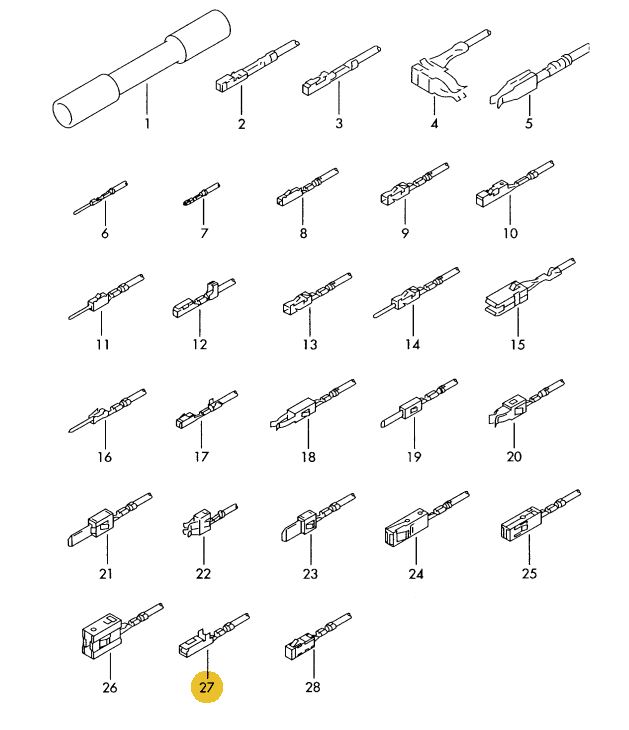 1
2
3
4
5
6
7
8
9
10
11
12
13
14
15
16
17
18
19
20
21
22
23
24
25
26
27
28