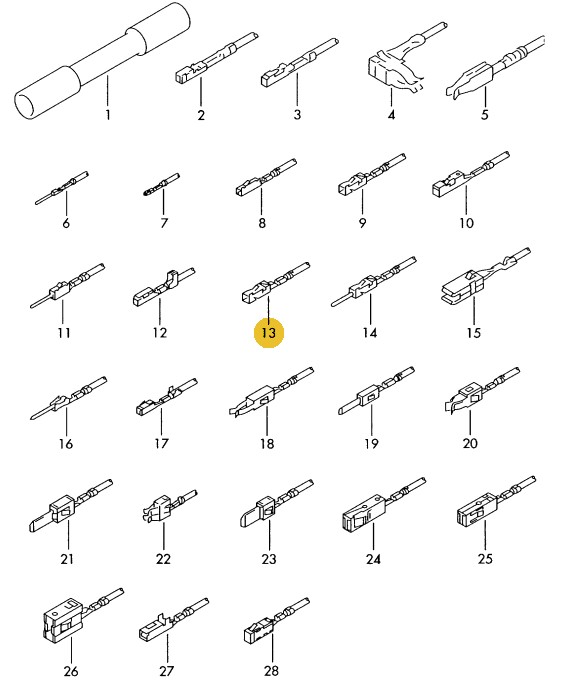 1
2
3
4
5
6
7
8
9
10
11
12
13
14
15
16
17
18
19
20
21
22
23
24
25
26
27
28