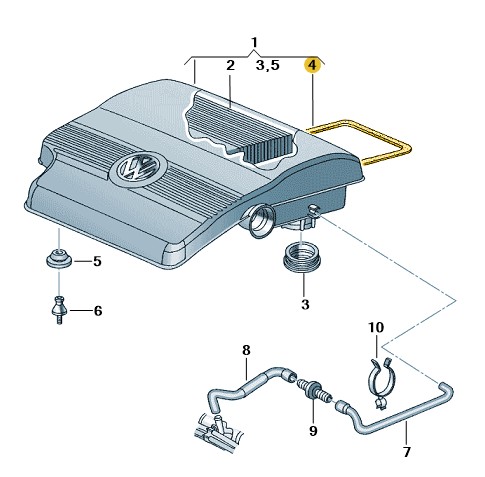 1
2
3,5
4
5
6
3
10
8
9
7