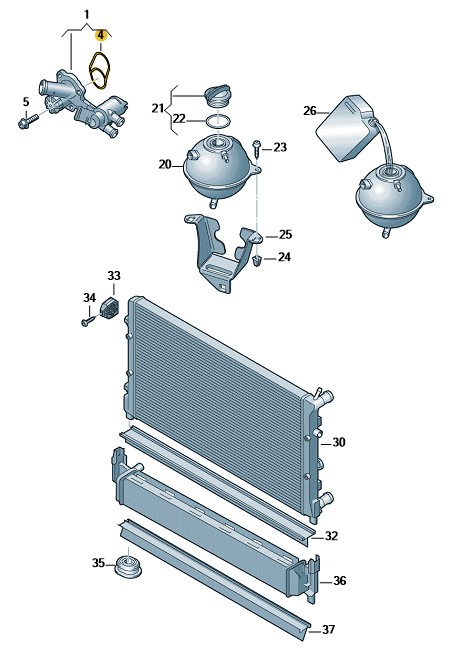 1
4
5
21
22
23
20
26
25
24
33
34
30
32
35
36
37