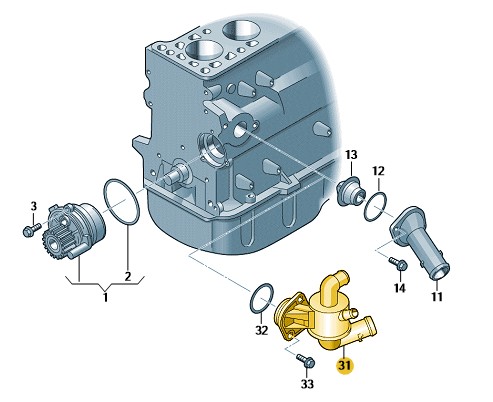 13
12
3
2
1
14
11
32
31
33