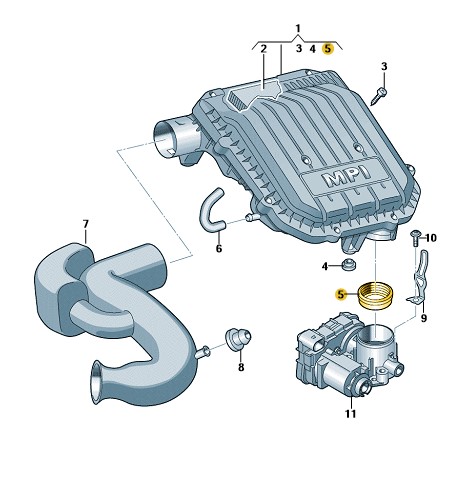 1
2
3
4
5
3
MPI
7
6
10
4
5
9
8
11