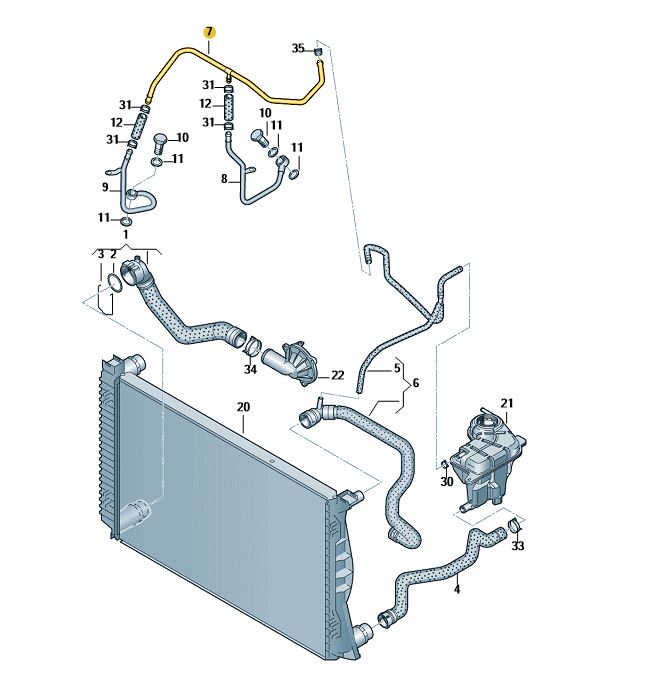 7
35
31
12
31
31
12
31
10
11
10
11
11
9
8
11
1
3
2
34
22
5
6
20
21
30
33
4