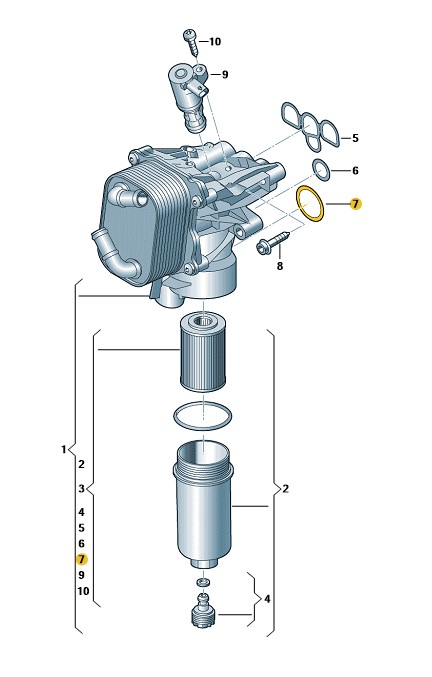 10
9
5
6
7
8
1
2
3
4
5
6
7
9
10
2
4