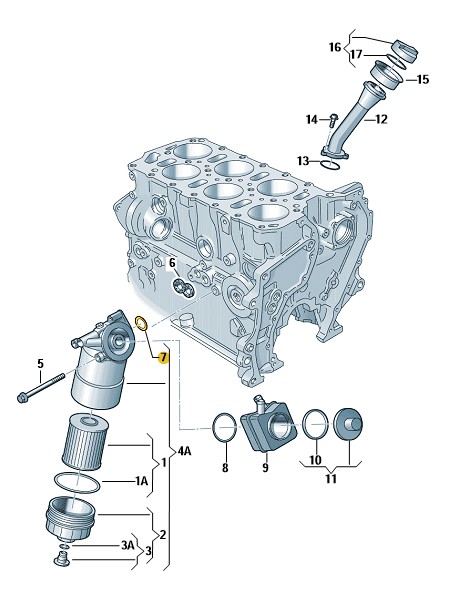 16
17
15
14
12
13
6
7
5
4A
1
1A
2
3A
3
8
9
10
11