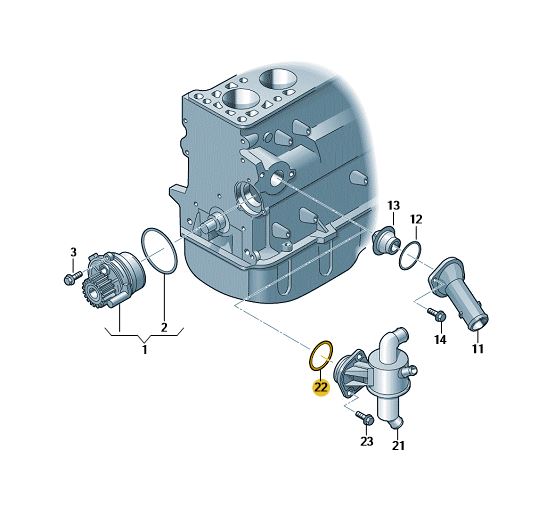 13
12
3
2
1
14
11
22
23
21