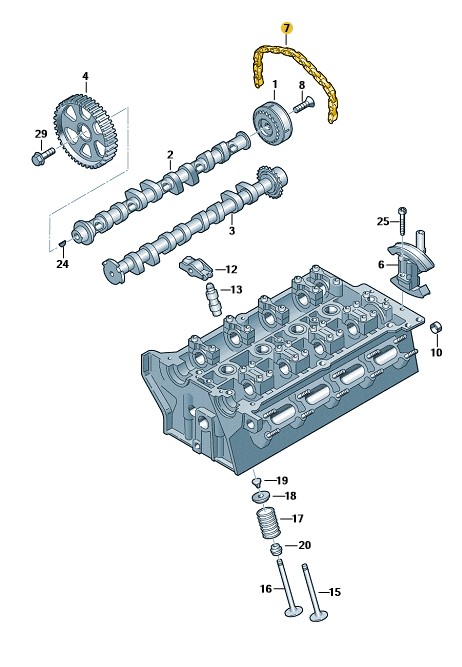 7
4
1
8
29
2
3
25
6
24
12
13
10
19
18
17
20
16
15