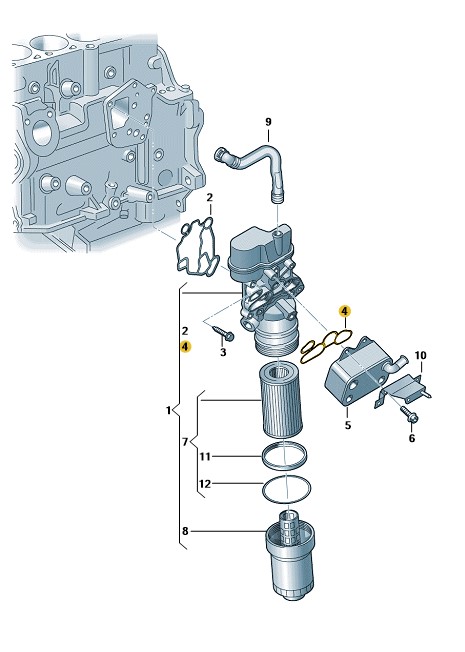 9
2
4
2
4
3
10
1
5
6
7
11
12
8