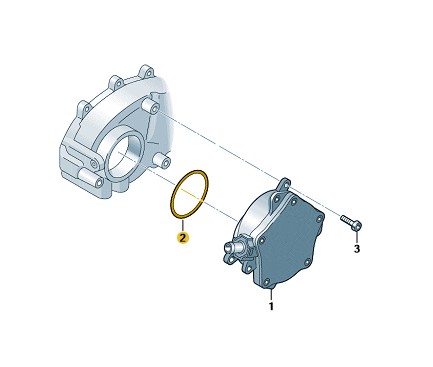 2
3
1