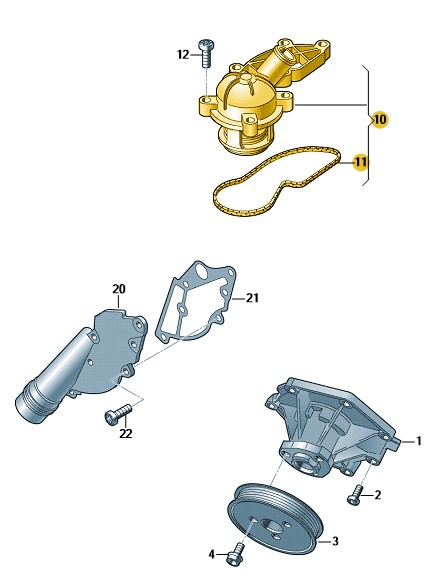 12
10
11
20
21
22
1
2
3
4