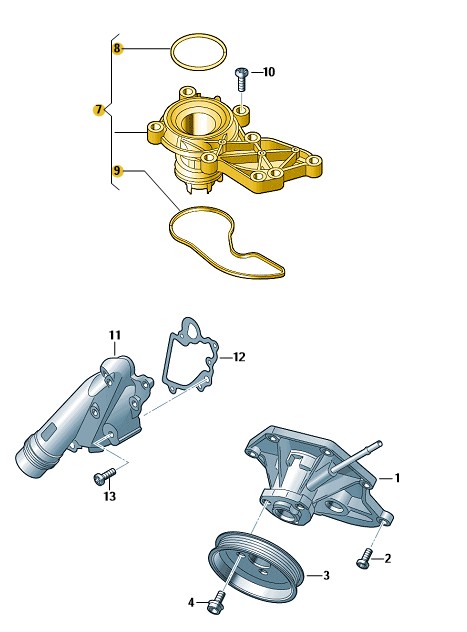 8
10
7
9
11
12
13
1
2
3
4