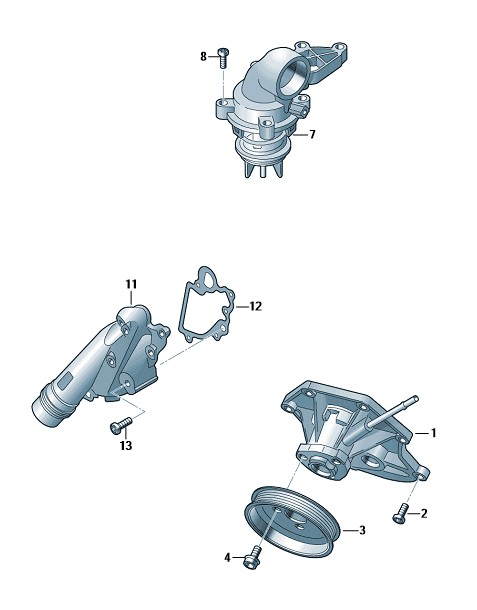 8
7
11
12
13
1
2
3
4