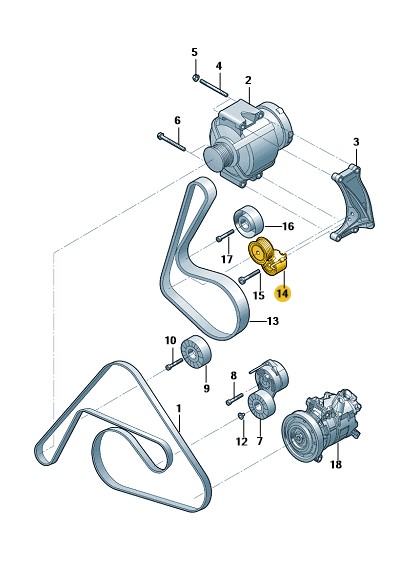 5
4
2
6
3
16
17
15
14
13
10
9
8
1
12
7
18