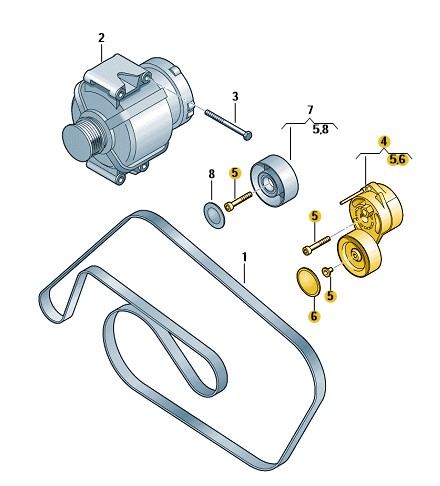 2
3
7
5,8
4
5,6
8
5
5
1
5
6