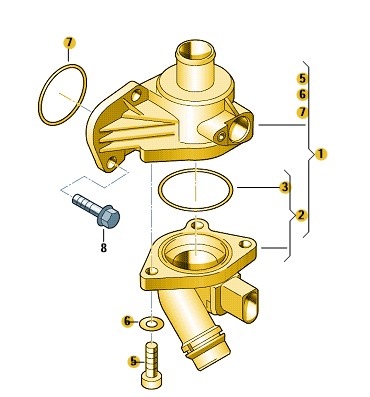 7
5
6
7
1
3
2
8
6
5