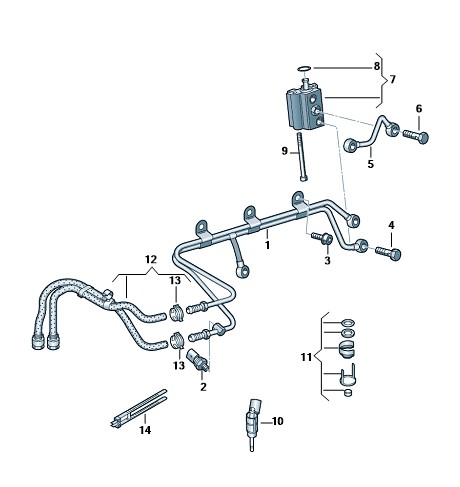 8
7
6
9
5
4
1
3
12
13
13
2
11
14
10