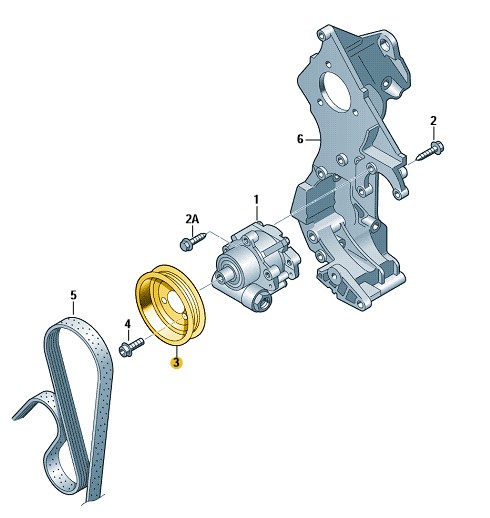 2
6
1
2A
5
4
3