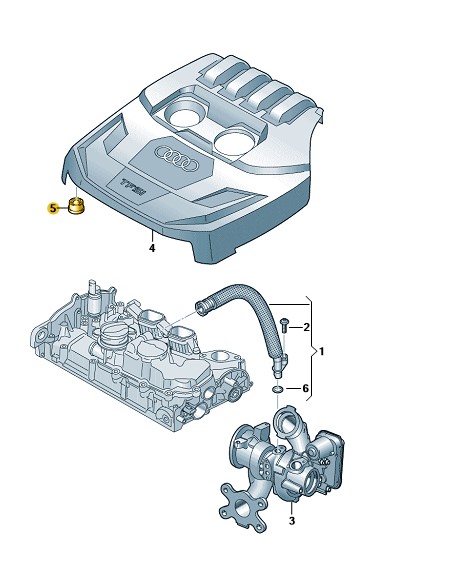 TFSI
5
4
2
1
6
3