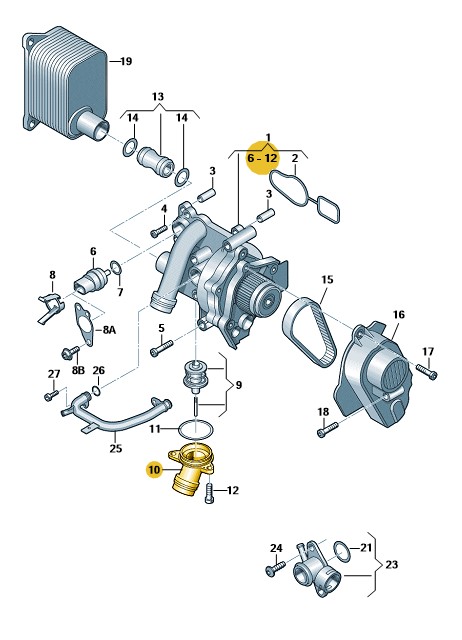 19
13
14
14
1
6 - 12
2
3
3
4
6
7
8
8A
8B
5
15
16
17
27
26
9
18
11
25
10
12
24
21
23