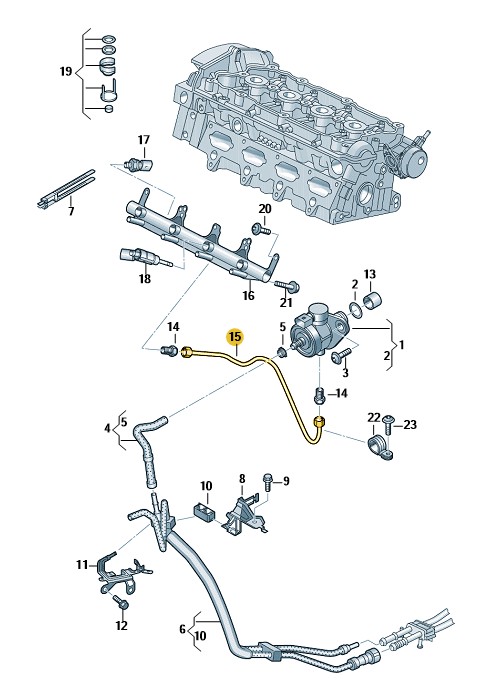 19
17
7
20
18
16
21
2
13
14
15
5
1
2
3
14
4
5
22
23
10
8
9
11
12
6
10