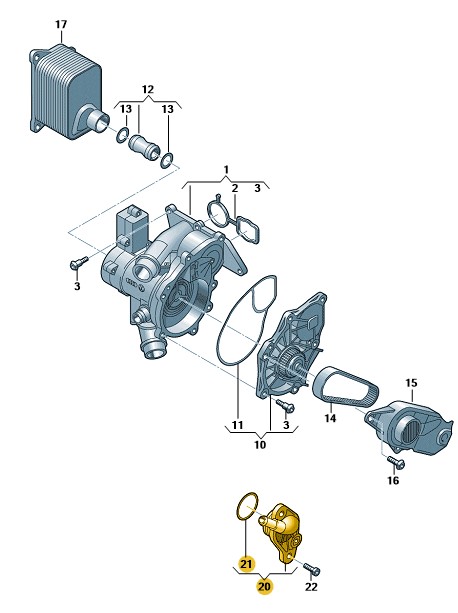 17
12
13
13
1
2
3
3
11
3
10
14
15
16
21
20
22