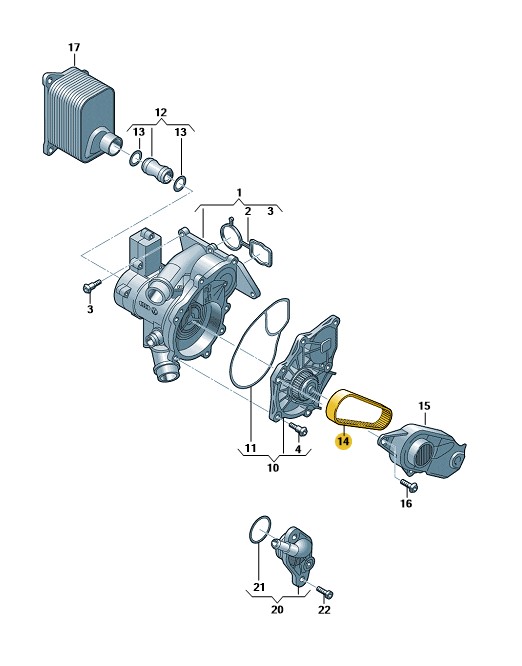 17
12
13
13
1
2
3
3
11
4
10
14
15
16
21
20
22