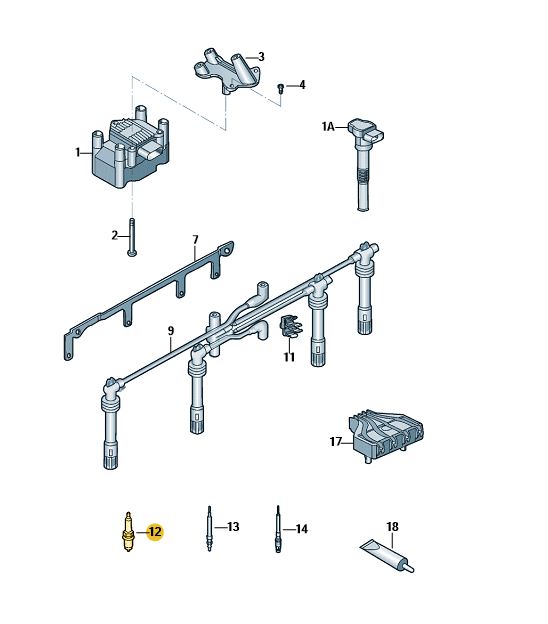 3
4
1A
1
2
7
9
11
17
12
13
14
18