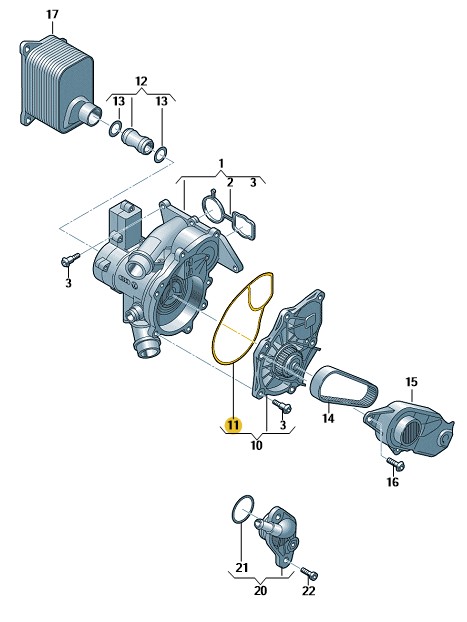 17
12
13
13
1
2
3
3
11
3
10
14
15
16
21
20
22