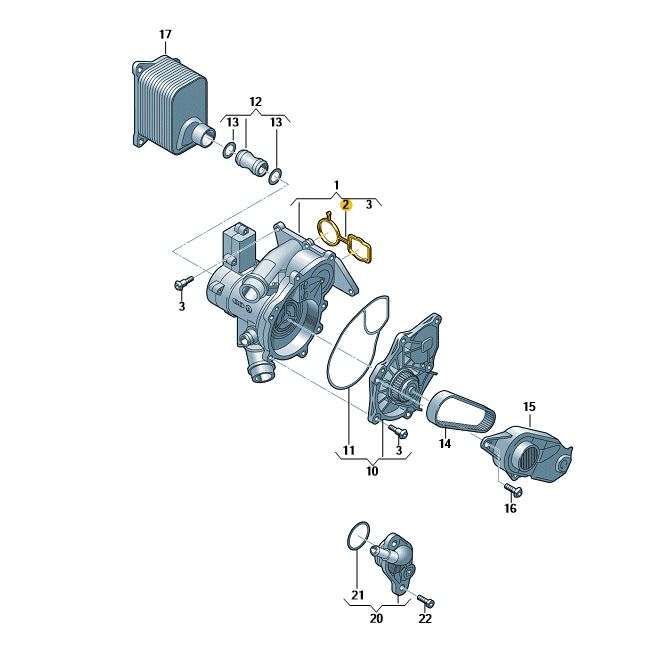 17
12
13
13
1
2
3
3
11
3
10
14
15
16
21
20
22