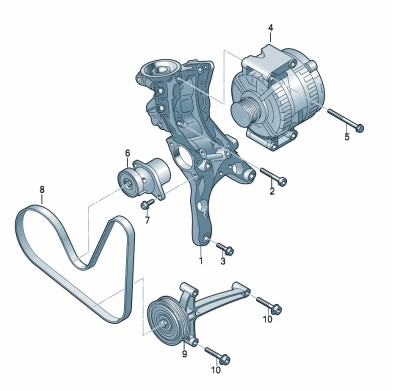 4
5
6
2
8
7
1
3
10
9
10