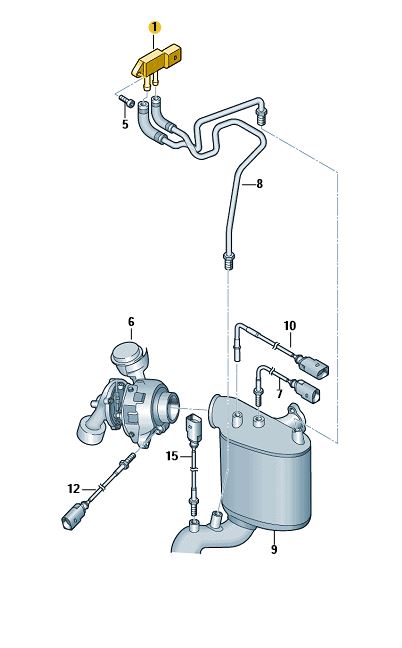 1
5
8
6
10
7
15
12
9