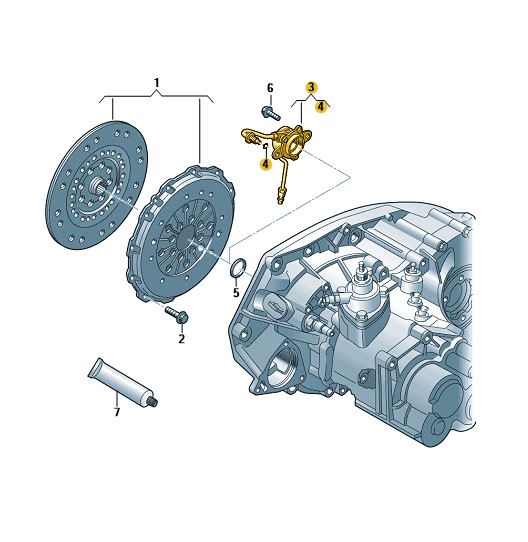 1
6
3
4
4
5
2
7