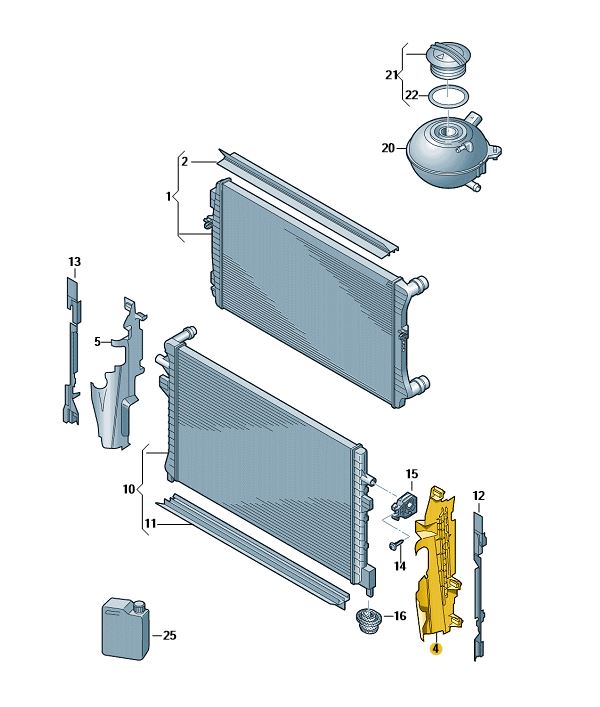 21
22
20
2
1
13
5
10
11
15
12
14
16
25
4