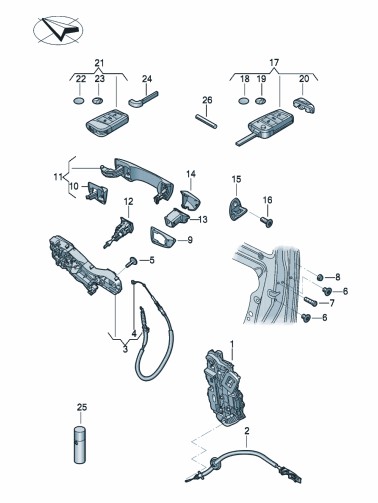 21
22
23
24
17
18
19
20
26
11
10
14
15
16
12
13
9
5
8
6
7
6
4
3
1
25
2