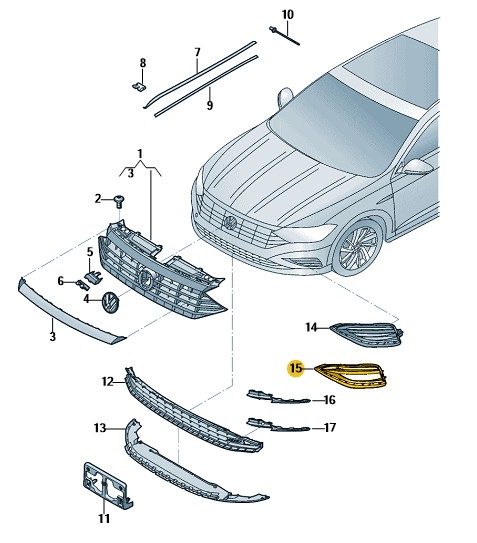 10
7
8
9
1
3
2
5
6
4
3
14
15
12
16
13
17
11