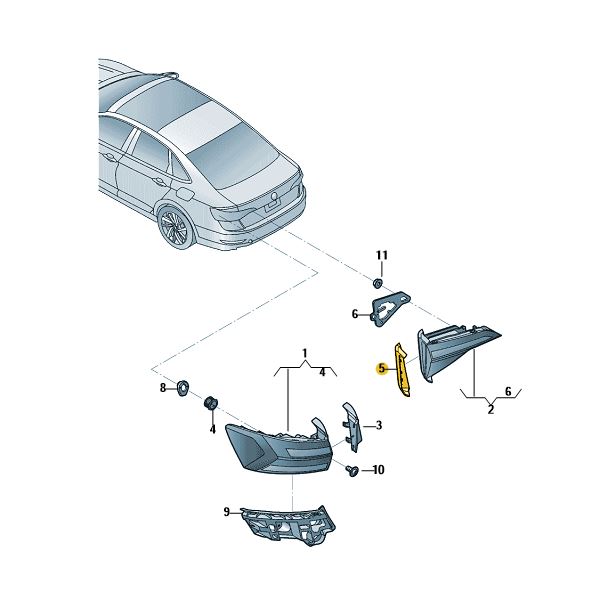 11
6
5
6
2
1
4
8
4
3
10
9