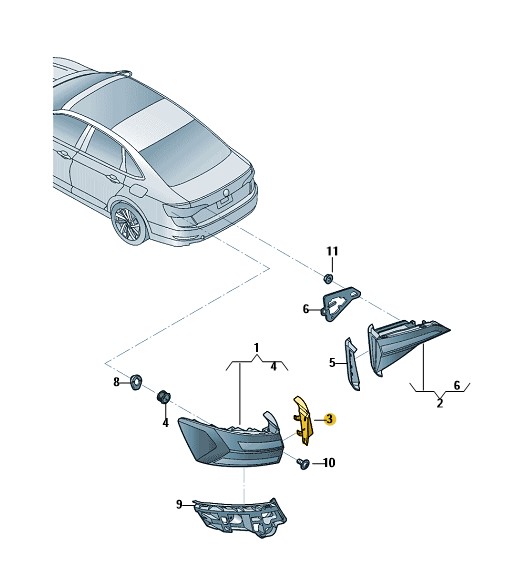 11
6
5
6
2
1
4
8
4
3
10
9