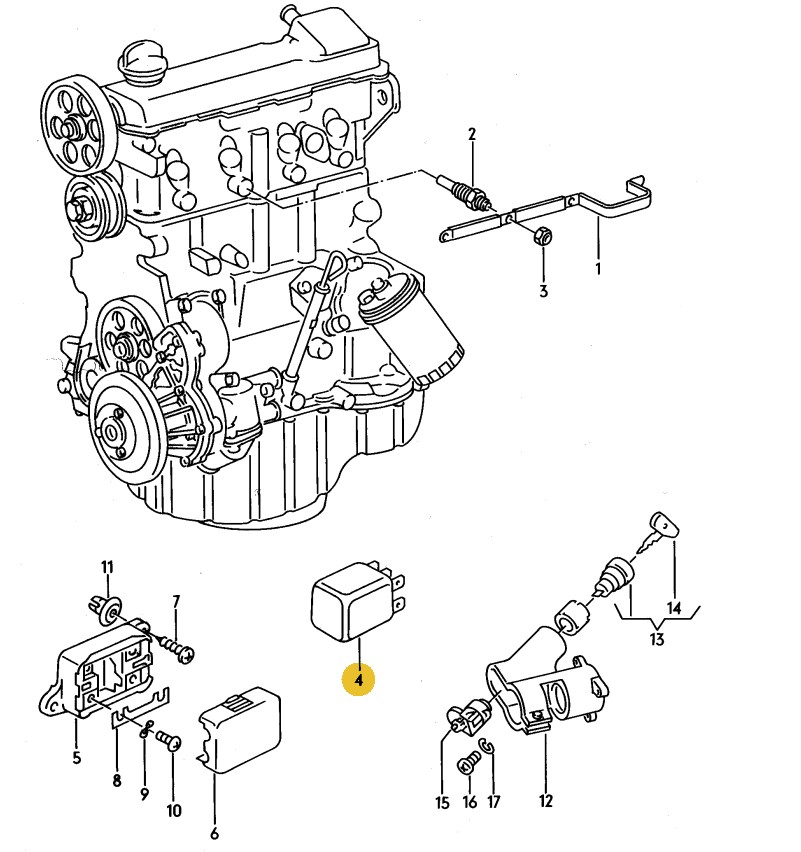 2
1
3
11
7
4
14
13
5
8
9
10
6
15
16
17
12