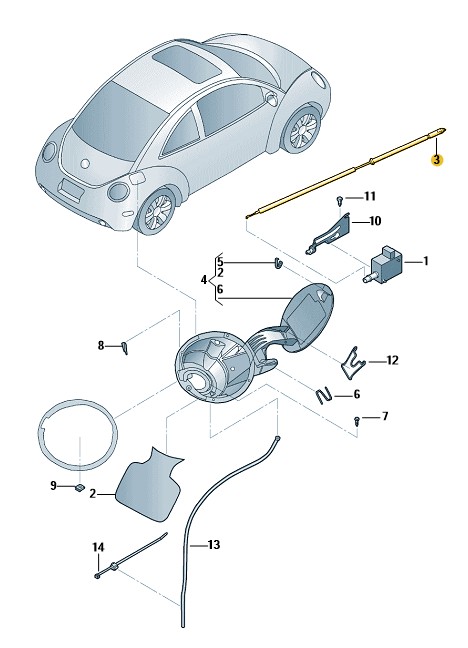 3
11
10
1
5
2
4
6
8
12
6
7
9
2
14
13