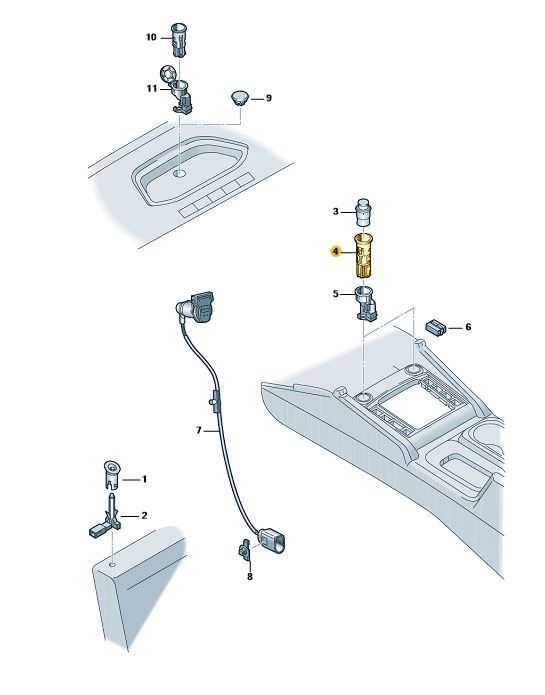 10
11
9
3
4
5
6
7
1
2
8